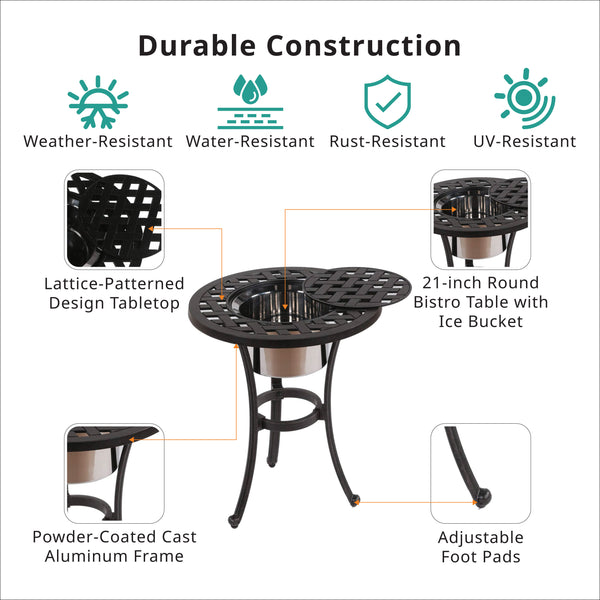 Durable Construction

Weather-Resistant

Water-Resistant

Rust-Resistant

UV-Resistant

Lattice-Patterned Design Tabletop

21-inch Round Bistro Table with Ice Bucket

Powder-Coated Cast Aluminum Frame

Adjustable Foot Pads